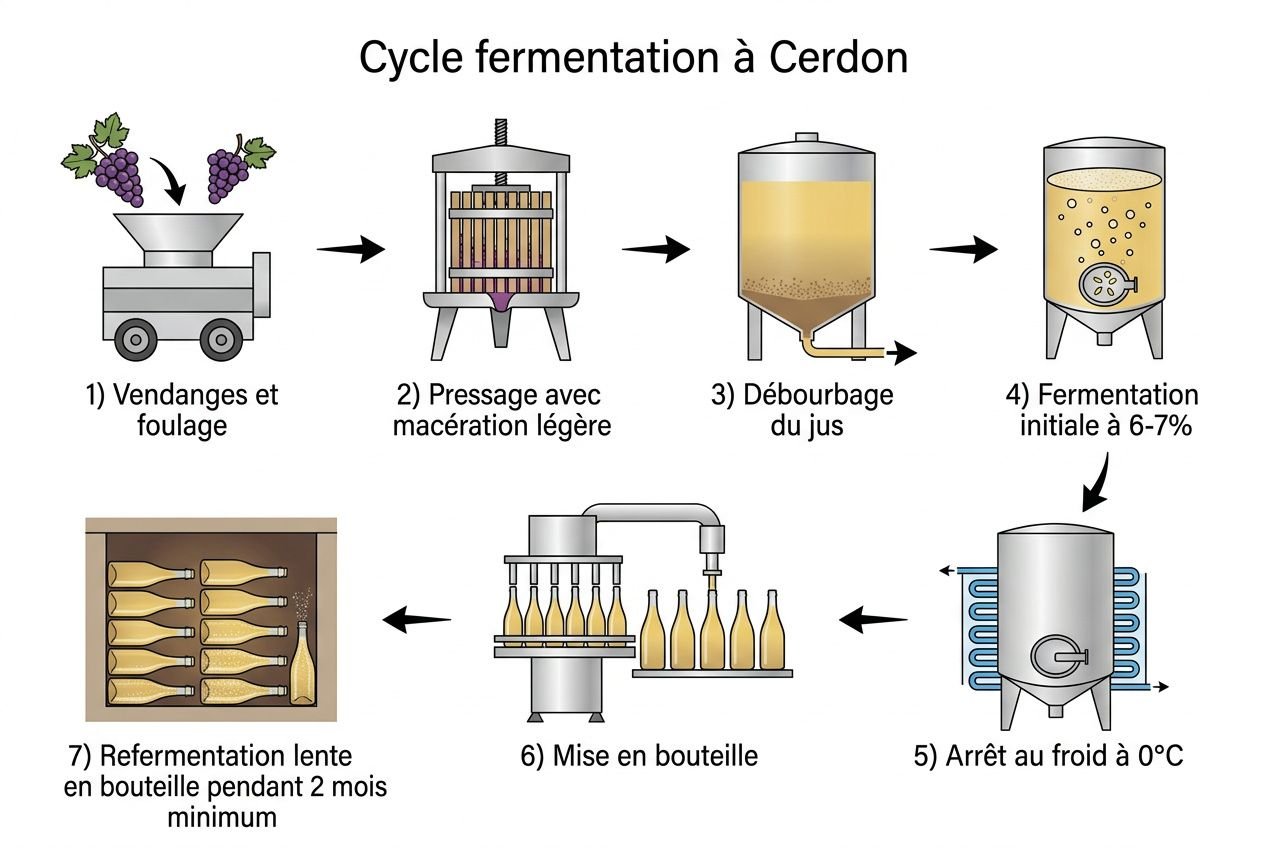 Cycle fermentation à Cerdon

1) Vendanges et foulage

2) Pressage avec macération légère

3) Débourbage du jus

4) Fermentation initiale à 6-7%

5) Arrêt au froid à 0°C

6) Mise en bouteille

7) Refermentation lente en bouteille pendant 2 mois minimum